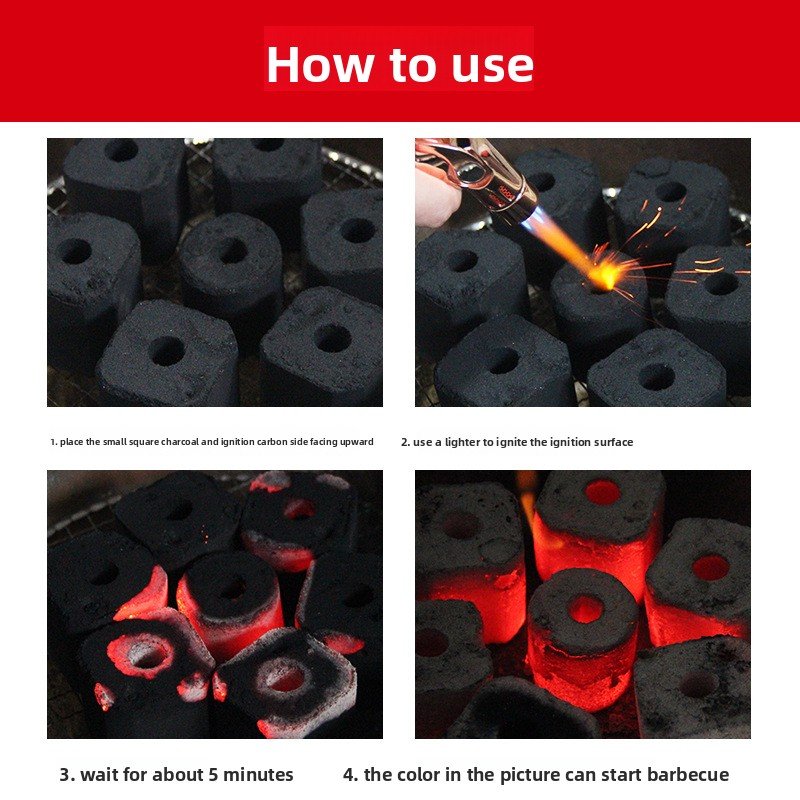 How to use

1. place the small square charcoal and ignition carbon side facing upward

2. use a lighter to ignite the ignition surface

3. wait for about 5 minutes

4. the color in the picture can start barbecue