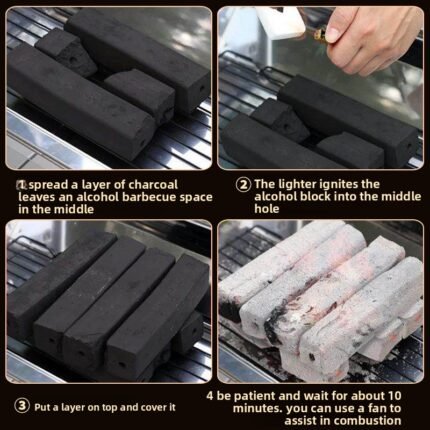 ① spread a layer of charcoal leaves an alcohol barbecue space in the middle

② The lighter ignites the alcohol block into the middle hole

③ Put a layer on top and cover it

4 be patient and wait for about 10 minutes. you can use a fan to assist in combustion