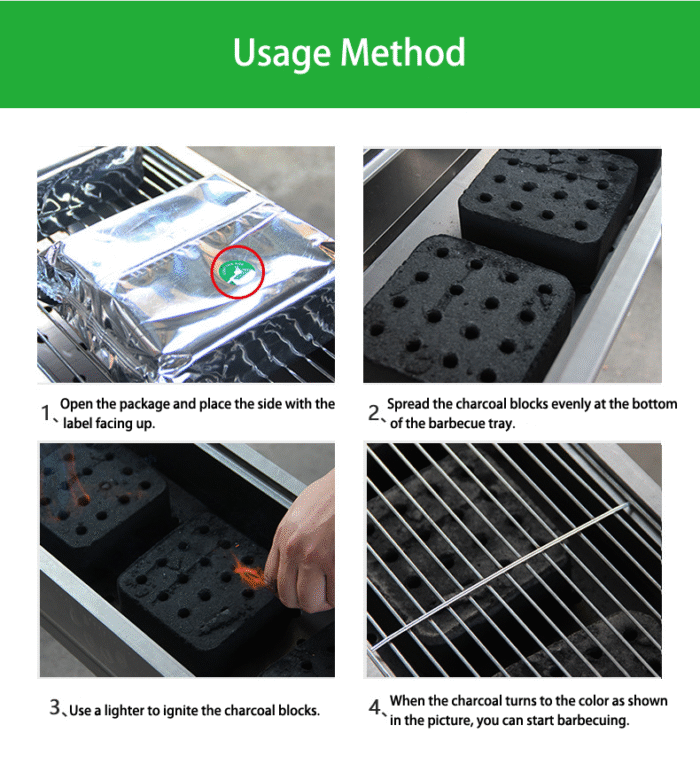 Usage Method

1、Open the package and place the side with the label facing up.

2、Spread the charcoal blocks evenly at the bottom of the barbecue tray.

3、Use a lighter to ignite the charcoal blocks.

4、When the charcoal turns to the color as shown in the picture, you can start barbecuing.