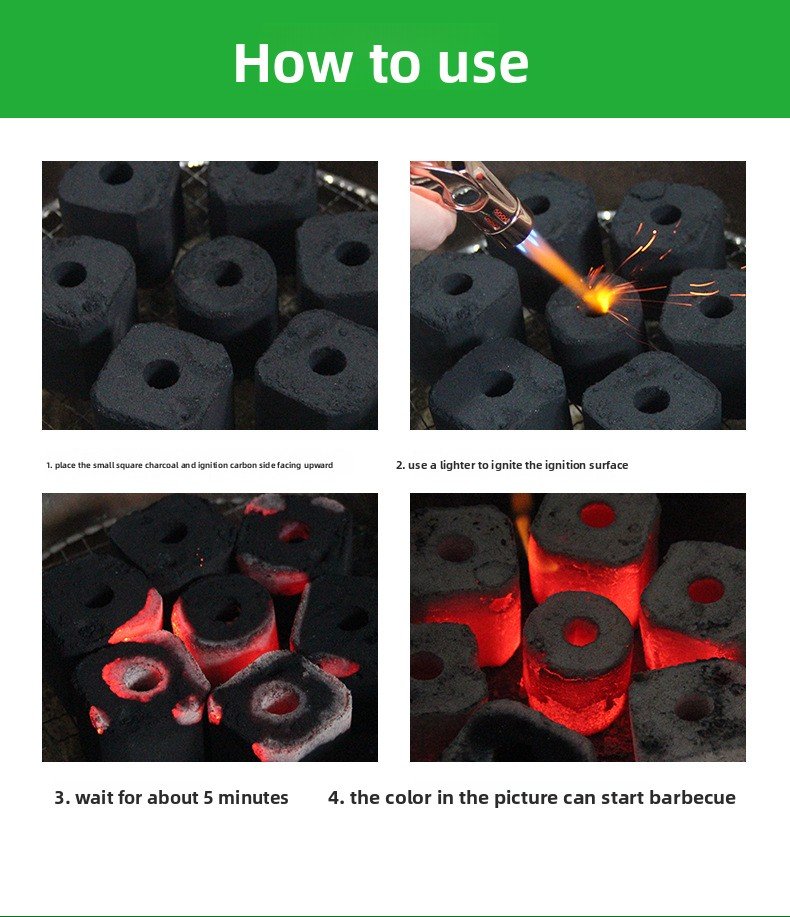 How to use

1. place the small square charcoal and ignition carbon side facing upward

2. use a lighter to ignite the ignition surface

3. wait for about 5 minutes

4. the color in the picture can start barbecue